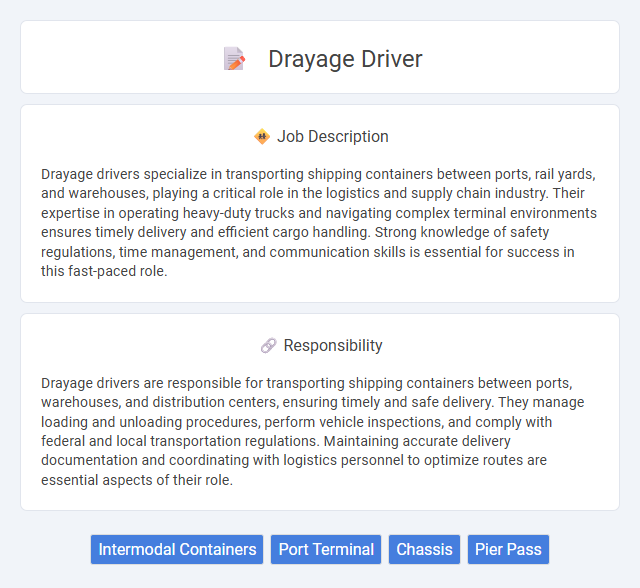 Drayage Driver

Job Description

Drayage drivers specialize in transporting shipping containers between ports, rail yards, and warehouses, playing a critical role in the logistics and supply chain industry. Their expertise in operating heavy-duty trucks and navigating complex terminal environments ensures timely delivery and efficient cargo handling. Strong knowledge of safety regulations, time management, and communication skills is essential for success in this fast-paced role.

Responsibility

Drayage drivers are responsible for transporting shipping containers between ports, warehouses, and distribution centers, ensuring timely and safe delivery. They manage loading and unloading procedures, perform vehicle inspections, and comply with federal and local transportation regulations. Maintaining accurate delivery documentation and coordinating with logistics personnel to optimize routes are essential aspects of their role.

Intermodal Containers
Port Terminal
Chassis
Pier Pass