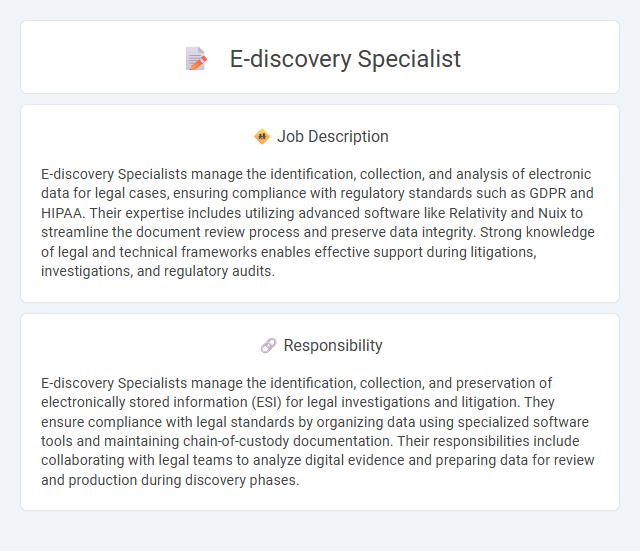 E-discovery Specialist

Job Description

E-discovery Specialists manage the identification, collection, and analysis of electronic data for legal cases, ensuring compliance with regulatory standards such as GDPR and HIPAA. Their expertise includes utilizing advanced software like Relativity and Nuix to streamline the document review process and preserve data integrity. Strong knowledge of legal and technical frameworks enables effective support during litigations, investigations, and regulatory audits.

Responsibility

E-discovery Specialists manage the identification, collection, and preservation of electronically stored information (ESI) for legal investigations and litigation. They ensure compliance with legal standards by organizing data using specialized software tools and maintaining chain-of-custody documentation. Their responsibilities include collaborating with legal teams to analyze digital evidence and preparing data for review and production during discovery phases.