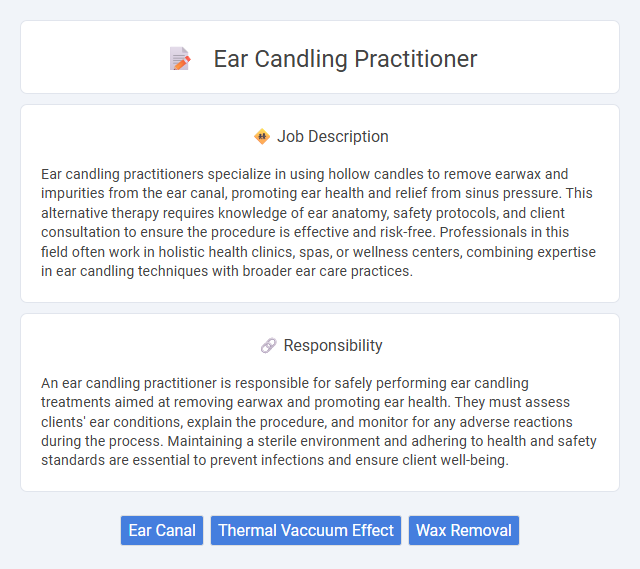 Ear Candling Practitioner

Job Description

Ear candling practitioners specialize in using hollow candles to remove earwax and impurities from the ear canal, promoting ear health and relief from sinus pressure. This alternative therapy requires knowledge of ear anatomy, safety protocols, and client consultation to ensure the procedure is effective and risk-free. Professionals in this field often work in holistic health clinics, spas, or wellness centers, combining expertise in ear candling techniques with broader ear care practices.

Responsibility

An ear candling practitioner is responsible for safely performing ear candling treatments aimed at removing earwax and promoting ear health. They must assess clients' ear conditions, explain the procedure, and monitor for any adverse reactions during the process. Maintaining a sterile environment and adhering to health and safety standards are essential to prevent infections and ensure client well-being.

Ear Canal
Thermal Vaccuum Effect
Wax Removal