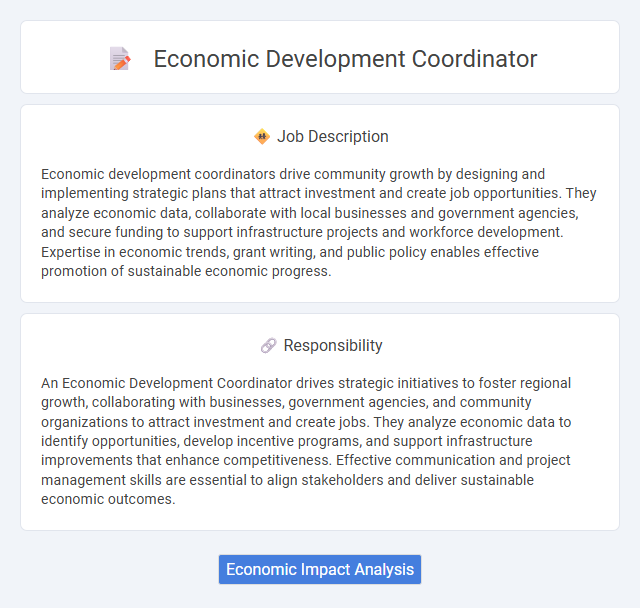 Economic Development Coordinator

Job Description

Economic development coordinators drive community growth by designing and implementing strategic plans that attract investment and create job opportunities. They analyze economic data, collaborate with local businesses and government agencies, and secure funding to support infrastructure projects and workforce development. Expertise in economic trends, grant writing, and public policy enables effective promotion of sustainable economic progress.

Responsibility

An Economic Development Coordinator drives strategic initiatives to foster regional growth, collaborating with businesses, government agencies, and community organizations to attract investment and create jobs. They analyze economic data to identify opportunities, develop incentive programs, and support infrastructure improvements that enhance competitiveness. Effective communication and project management skills are essential to align stakeholders and deliver sustainable economic outcomes.

Economic Impact Analysis