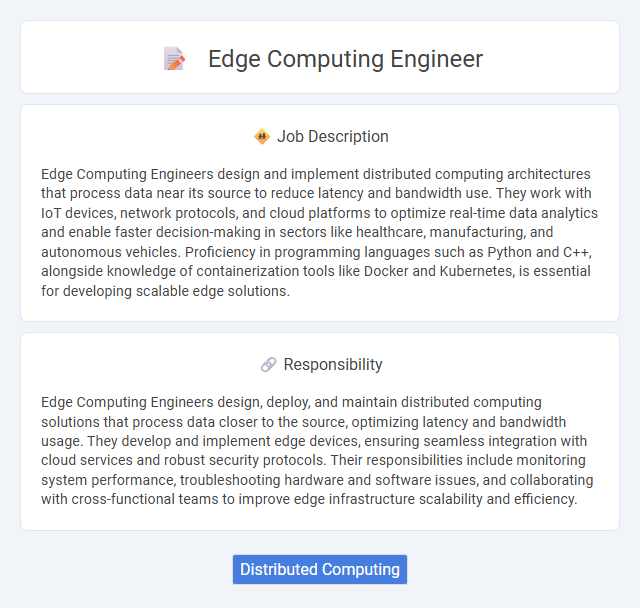 Edge Computing Engineer

Job Description

Edge Computing Engineers design and implement distributed computing architectures that process data near its source to reduce latency and bandwidth use. They work with IoT devices, network protocols, and cloud platforms to optimize real-time data analytics and enable faster decision-making in sectors like healthcare, manufacturing, and autonomous vehicles. Proficiency in programming languages such as Python and C++, alongside knowledge of containerization tools like Docker and Kubernetes, is essential for developing scalable edge solutions.

Responsibility

Edge Computing Engineers design, deploy, and maintain distributed computing solutions that process data closer to the source, optimizing latency and bandwidth usage. They develop and implement edge devices, ensuring seamless integration with cloud services and robust security protocols. Their responsibilities include monitoring system performance, troubleshooting hardware and software issues, and collaborating with cross-functional teams to improve edge infrastructure scalability and efficiency.

Distributed Computing