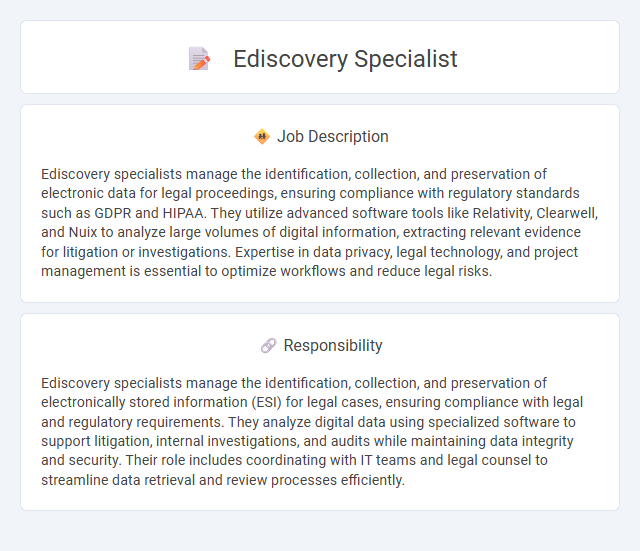 Ediscovery Specialist

Job Description

Ediscovery specialists manage the identification, collection, and preservation of electronic data for legal proceedings, ensuring compliance with regulatory standards such as GDPR and HIPAA. They utilize advanced software tools like Relativity, Clearwell, and Nuix to analyze large volumes of digital information, extracting relevant evidence for litigation or investigations. Expertise in data privacy, legal technology, and project management is essential to optimize workflows and reduce legal risks.

Responsibility

Ediscovery specialists manage the identification, collection, and preservation of electronically stored information (ESI) for legal cases, ensuring compliance with legal and regulatory requirements. They analyze digital data using specialized software to support litigation, internal investigations, and audits while maintaining data integrity and security. Their role includes coordinating with IT teams and legal counsel to streamline data retrieval and review processes efficiently.