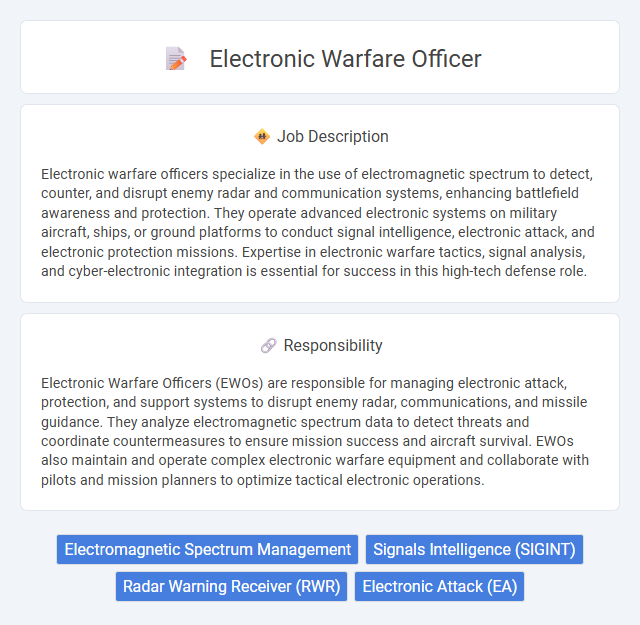 Electronic Warfare Officer

Job Description

Electronic warfare officers specialize in the use of electromagnetic spectrum to detect, counter, and disrupt enemy radar and communication systems, enhancing battlefield awareness and protection. They operate advanced electronic systems on military aircraft, ships, or ground platforms to conduct signal intelligence, electronic attack, and electronic protection missions. Expertise in electronic warfare tactics, signal analysis, and cyber-electronic integration is essential for success in this high-tech defense role.

Responsibility

Electronic Warfare Officers (EWOs) are responsible for managing electronic attack, protection, and support systems to disrupt enemy radar, communications, and missile guidance. They analyze electromagnetic spectrum data to detect threats and coordinate countermeasures to ensure mission success and aircraft survival. EWOs also maintain and operate complex electronic warfare equipment and collaborate with pilots and mission planners to optimize tactical electronic operations.

Electromagnetic Spectrum Management

Signals Intelligence (SIGINT)

Radar Warning Receiver (RWR)

Electronic Attack (EA)