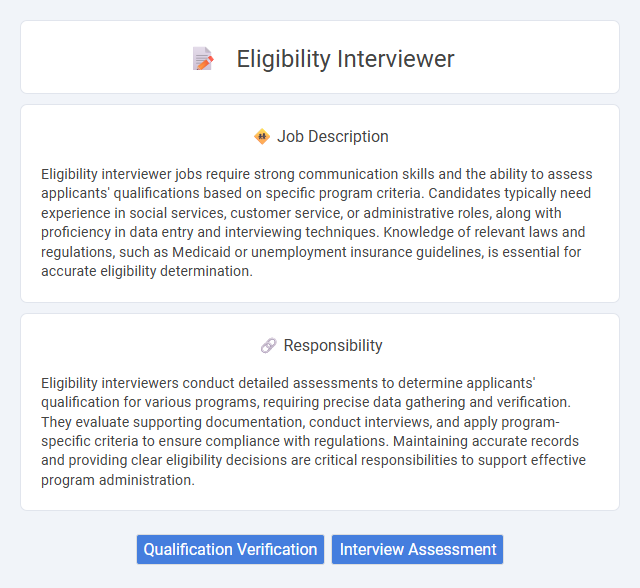 Eligibility Interviewer

Job Description

Eligibility interviewer jobs require strong communication skills and the ability to assess applicants' qualifications based on specific program criteria. Candidates typically need experience in social services, customer service, or administrative roles, along with proficiency in data entry and interviewing techniques. Knowledge of relevant laws and regulations, such as Medicaid or unemployment insurance guidelines, is essential for accurate eligibility determination.

Responsibility

Eligibility interviewers conduct detailed assessments to determine applicants' qualification for various programs, requiring precise data gathering and verification. They evaluate supporting documentation, conduct interviews, and apply program-specific criteria to ensure compliance with regulations. Maintaining accurate records and providing clear eligibility decisions are critical responsibilities to support effective program administration.

Qualification Verification

Interview Assessment