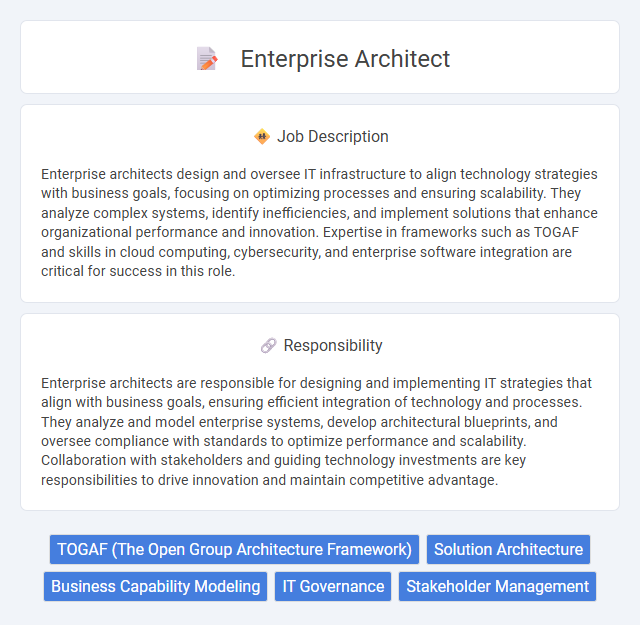 Enterprise Architect

Job Description

Enterprise architects design and oversee IT infrastructure to align technology strategies with business goals, focusing on optimizing processes and ensuring scalability. They analyze complex systems, identify inefficiencies, and implement solutions that enhance organizational performance and innovation. Expertise in frameworks such as TOGAF and skills in cloud computing, cybersecurity, and enterprise software integration are critical for success in this role.

Responsibility

Enterprise architects are responsible for designing and implementing IT strategies that align with business goals, ensuring efficient integration of technology and processes. They analyze and model enterprise systems, develop architectural blueprints, and oversee compliance with standards to optimize performance and scalability. Collaboration with stakeholders and guiding technology investments are key responsibilities to drive innovation and maintain competitive advantage.

TOGAF (The Open Group Architecture Framework)
Solution Architecture
Business Capability Modeling
IT Governance
Stakeholder Management