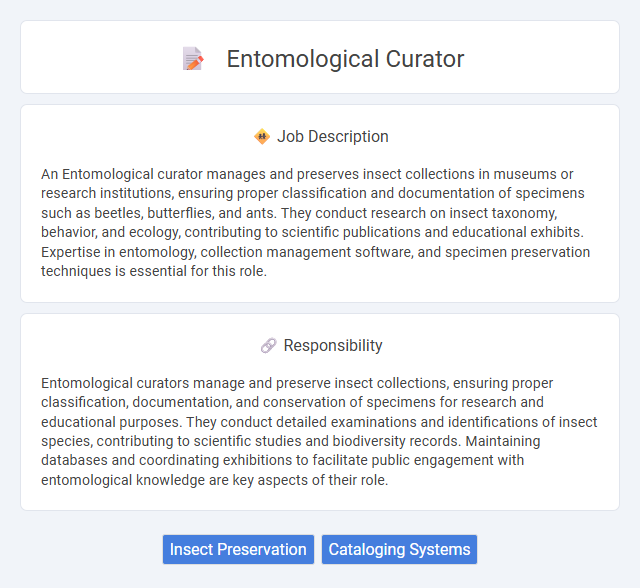 Entomological Curator

Job Description

An Entomological curator manages and preserves insect collections in museums or research institutions, ensuring proper classification and documentation of specimens such as beetles, butterflies, and ants. They conduct research on insect taxonomy, behavior, and ecology, contributing to scientific publications and educational exhibits. Expertise in entomology, collection management software, and specimen preservation techniques is essential for this role.

Responsibility

Entomological curators manage and preserve insect collections, ensuring proper classification, documentation, and conservation of specimens for research and educational purposes. They conduct detailed examinations and identifications of insect species, contributing to scientific studies and biodiversity records. Maintaining databases and coordinating exhibitions to facilitate public engagement with entomological knowledge are key aspects of their role.

Insect Preservation
Cataloging Systems