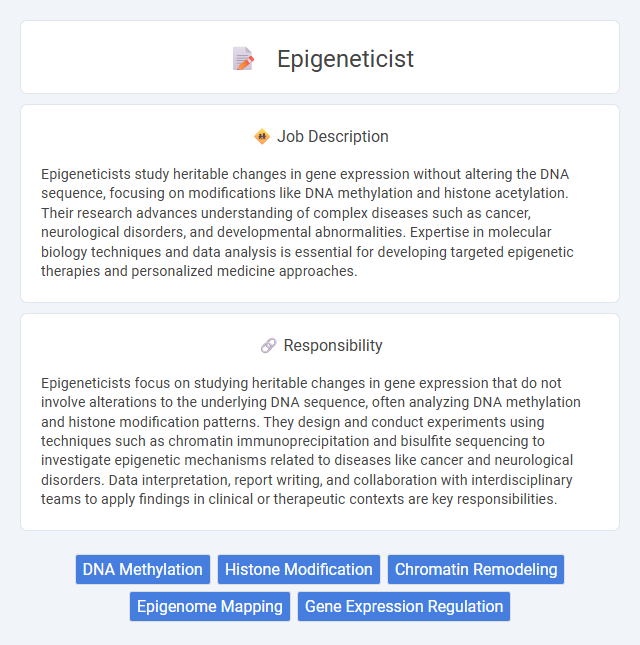 Epigeneticist

Job Description

Epigeneticists study heritable changes in gene expression without altering the DNA sequence, focusing on modifications like DNA methylation and histone acetylation. Their research advances understanding of complex diseases such as cancer, neurological disorders, and developmental abnormalities. Expertise in molecular biology techniques and data analysis is essential for developing targeted epigenetic therapies and personalized medicine approaches.

Responsibility

Epigeneticists focus on studying heritable changes in gene expression that do not involve alterations to the underlying DNA sequence, often analyzing DNA methylation and histone modification patterns. They design and conduct experiments using techniques such as chromatin immunoprecipitation and bisulfite sequencing to investigate epigenetic mechanisms related to diseases like cancer and neurological disorders. Data interpretation, report writing, and collaboration with interdisciplinary teams to apply findings in clinical or therapeutic contexts are key responsibilities.

DNA Methylation
Histone Modification
Chromatin Remodeling
Epigenome Mapping
Gene Expression Regulation