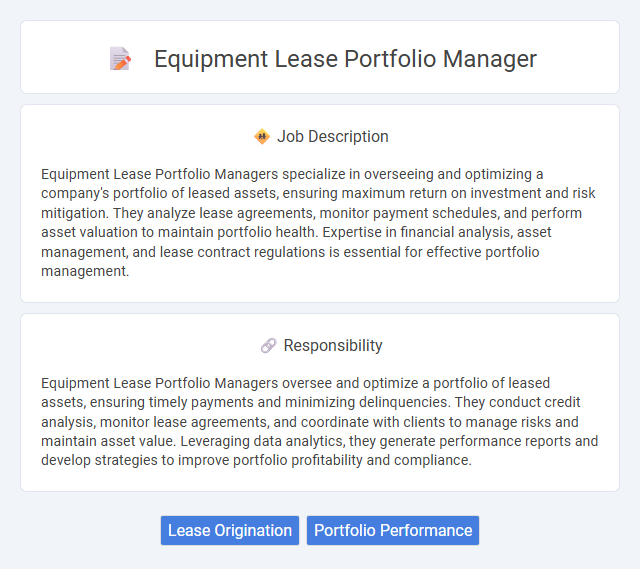 Equipment Lease Portfolio Manager

Job Description

Equipment Lease Portfolio Managers specialize in overseeing and optimizing a company's portfolio of leased assets, ensuring maximum return on investment and risk mitigation. They analyze lease agreements, monitor payment schedules, and perform asset valuation to maintain portfolio health. Expertise in financial analysis, asset management, and lease contract regulations is essential for effective portfolio management.

Responsibility

Equipment Lease Portfolio Managers oversee and optimize a portfolio of leased assets, ensuring timely payments and minimizing delinquencies. They conduct credit analysis, monitor lease agreements, and coordinate with clients to manage risks and maintain asset value. Leveraging data analytics, they generate performance reports and develop strategies to improve portfolio profitability and compliance.

Lease Origination

Portfolio Performance