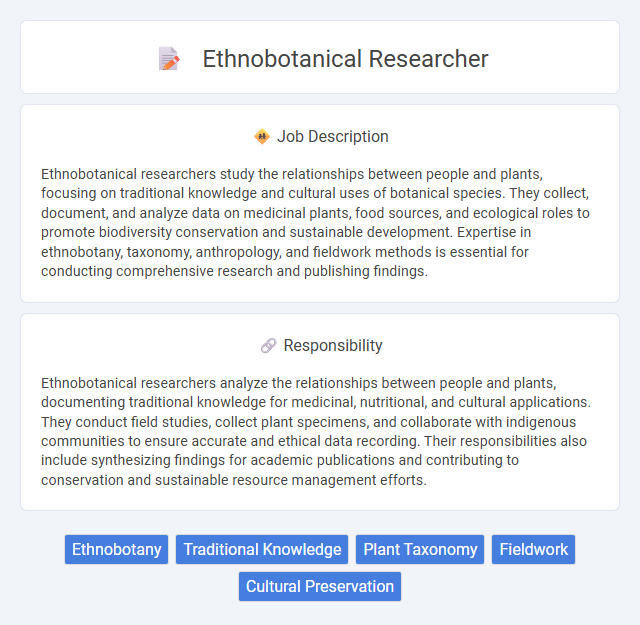 Ethnobotanical Researcher

Job Description

Ethnobotanical researchers study the relationships between people and plants, focusing on traditional knowledge and cultural uses of botanical species. They collect, document, and analyze data on medicinal plants, food sources, and ecological roles to promote biodiversity conservation and sustainable development. Expertise in ethnobotany, taxonomy, anthropology, and fieldwork methods is essential for conducting comprehensive research and publishing findings.

Responsibility

Ethnobotanical researchers analyze the relationships between people and plants, documenting traditional knowledge for medicinal, nutritional, and cultural applications. They conduct field studies, collect plant specimens, and collaborate with indigenous communities to ensure accurate and ethical data recording. Their responsibilities also include synthesizing findings for academic publications and contributing to conservation and sustainable resource management efforts.

Ethnobotany Traditional Knowledge Plant Taxonomy Fieldwork Cultural Preservation