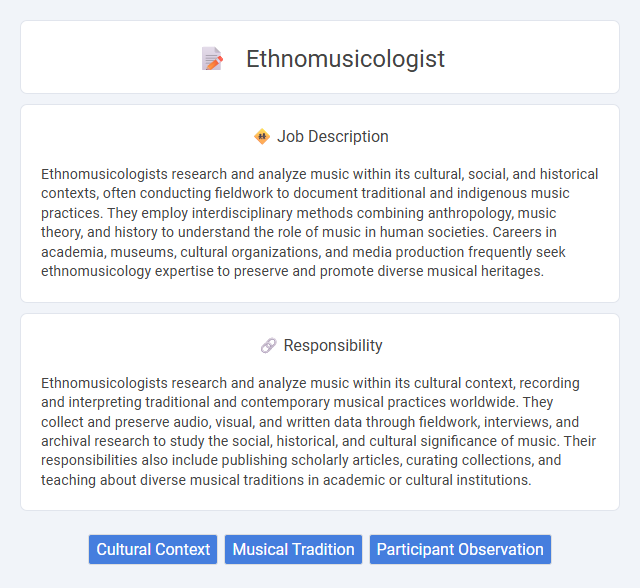 Ethnomusicologist

Job Description

Ethnomusicologists research and analyze music within its cultural, social, and historical contexts, often conducting fieldwork to document traditional and indigenous music practices. They employ interdisciplinary methods combining anthropology, music theory, and history to understand the role of music in human societies. Careers in academia, museums, cultural organizations, and media production frequently seek ethnomusicology expertise to preserve and promote diverse musical heritages.

Responsibility

Ethnomusicologists research and analyze music within its cultural context, recording and interpreting traditional and contemporary musical practices worldwide. They collect and preserve audio, visual, and written data through fieldwork, interviews, and archival research to study the social, historical, and cultural significance of music. Their responsibilities also include publishing scholarly articles, curating collections, and teaching about diverse musical traditions in academic or cultural institutions.

Cultural Context
Musical Tradition
Participant Observation