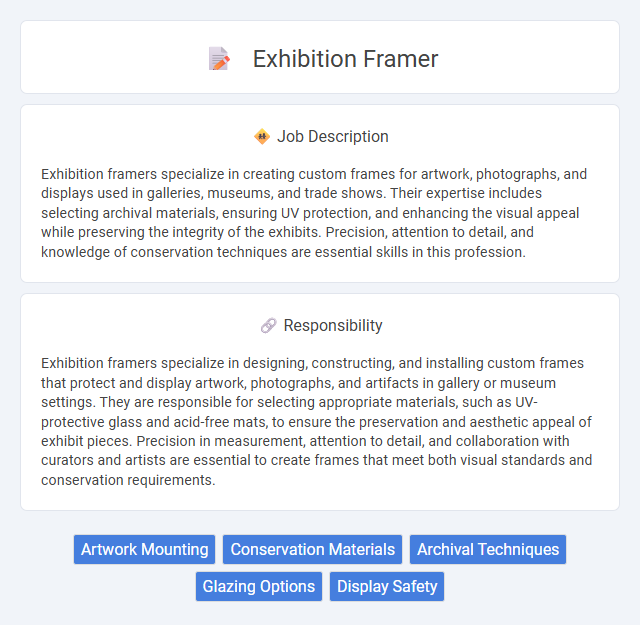 Exhibition Framer

Job Description

Exhibition framers specialize in creating custom frames for artwork, photographs, and displays used in galleries, museums, and trade shows. Their expertise includes selecting archival materials, ensuring UV protection, and enhancing the visual appeal while preserving the integrity of the exhibits. Precision, attention to detail, and knowledge of conservation techniques are essential skills in this profession.

Responsibility

Exhibition framers specialize in designing, constructing, and installing custom frames that protect and display artwork, photographs, and artifacts in gallery or museum settings. They are responsible for selecting appropriate materials, such as UV-protective glass and acid-free mats, to ensure the preservation and aesthetic appeal of exhibit pieces. Precision in measurement, attention to detail, and collaboration with curators and artists are essential to create frames that meet both visual standards and conservation requirements.

Artwork Mounting
Conservation Materials
Archival Techniques
Glazing Options
Display Safety