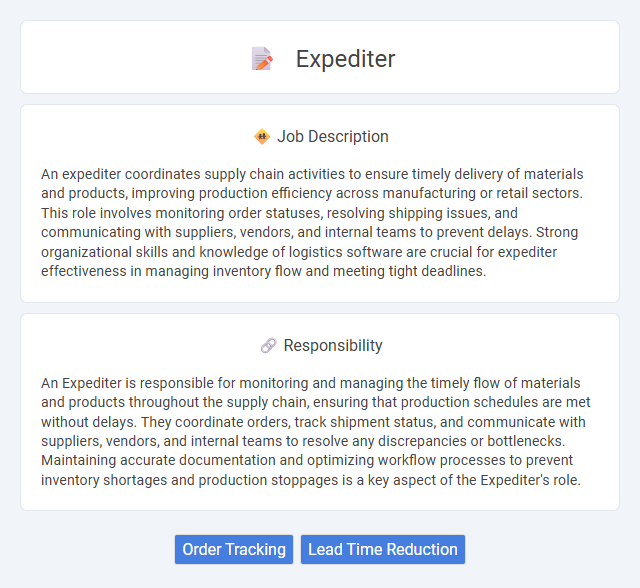 Expediter

Job Description

An expediter coordinates supply chain activities to ensure timely delivery of materials and products, improving production efficiency across manufacturing or retail sectors. This role involves monitoring order statuses, resolving shipping issues, and communicating with suppliers, vendors, and internal teams to prevent delays. Strong organizational skills and knowledge of logistics software are crucial for expediter effectiveness in managing inventory flow and meeting tight deadlines.

Responsibility

An Expediter is responsible for monitoring and managing the timely flow of materials and products throughout the supply chain, ensuring that production schedules are met without delays. They coordinate orders, track shipment status, and communicate with suppliers, vendors, and internal teams to resolve any discrepancies or bottlenecks. Maintaining accurate documentation and optimizing workflow processes to prevent inventory shortages and production stoppages is a key aspect of the Expediter's role.

Order Tracking
Lead Time Reduction