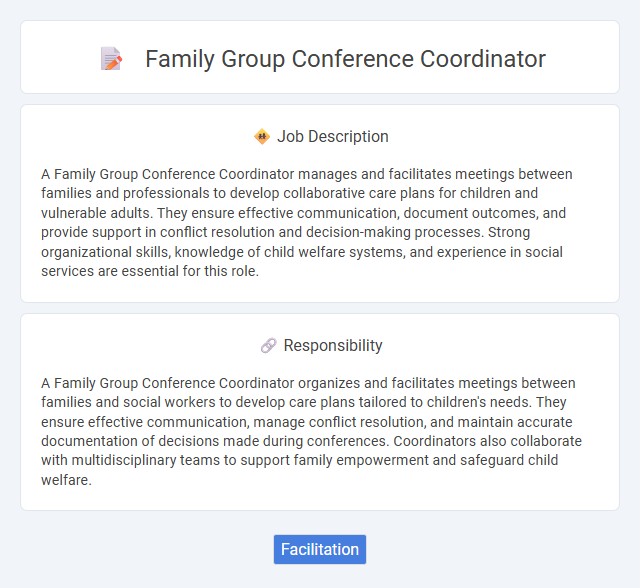 Family Group Conference Coordinator

Job Description

A Family Group Conference Coordinator manages and facilitates meetings between families and professionals to develop collaborative care plans for children and vulnerable adults. They ensure effective communication, document outcomes, and provide support in conflict resolution and decision-making processes. Strong organizational skills, knowledge of child welfare systems, and experience in social services are essential for this role.

Responsibility

A Family Group Conference Coordinator organizes and facilitates meetings between families and social workers to develop care plans tailored to children's needs. They ensure effective communication, manage conflict resolution, and maintain accurate documentation of decisions made during conferences. Coordinators also collaborate with multidisciplinary teams to support family empowerment and safeguard child welfare.

Facilitation