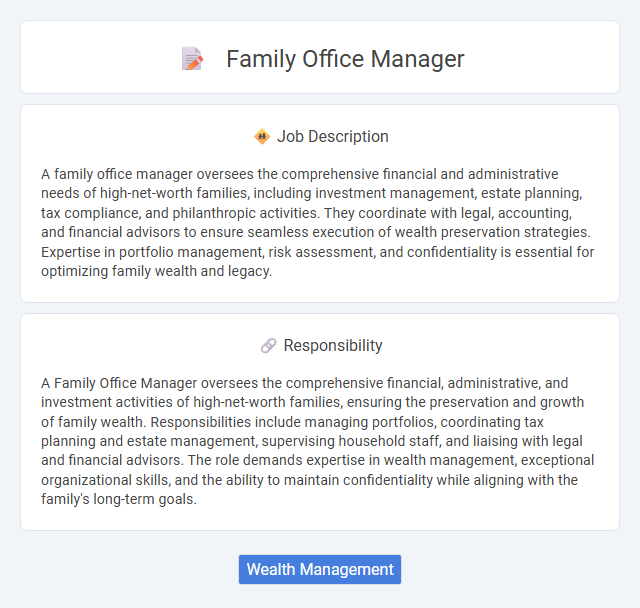 Family Office Manager

Job Description

A family office manager oversees the comprehensive financial and administrative needs of high-net-worth families, including investment management, estate planning, tax compliance, and philanthropic activities. They coordinate with legal, accounting, and financial advisors to ensure seamless execution of wealth preservation strategies. Expertise in portfolio management, risk assessment, and confidentiality is essential for optimizing family wealth and legacy.

Responsibility

A Family Office Manager oversees the comprehensive financial, administrative, and investment activities of high-net-worth families, ensuring the preservation and growth of family wealth. Responsibilities include managing portfolios, coordinating tax planning and estate management, supervising household staff, and liaising with legal and financial advisors. The role demands expertise in wealth management, exceptional organizational skills, and the ability to maintain confidentiality while aligning with the family's long-term goals.

Wealth Management