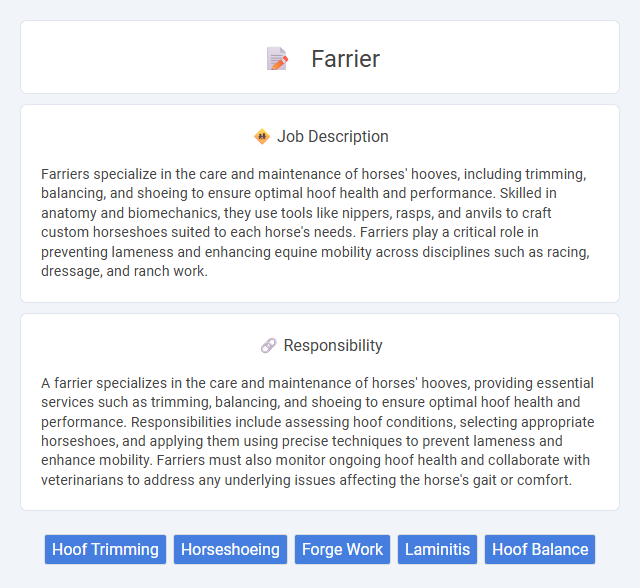 Farrier

Job Description

Farriers specialize in the care and maintenance of horses' hooves, including trimming, balancing, and shoeing to ensure optimal hoof health and performance. Skilled in anatomy and biomechanics, they use tools like nippers, rasps, and anvils to craft custom horseshoes suited to each horse's needs. Farriers play a critical role in preventing lameness and enhancing equine mobility across disciplines such as racing, dressage, and ranch work.

Responsibility

A farrier specializes in the care and maintenance of horses' hooves, providing essential services such as trimming, balancing, and shoeing to ensure optimal hoof health and performance. Responsibilities include assessing hoof conditions, selecting appropriate horseshoes, and applying them using precise techniques to prevent lameness and enhance mobility. Farriers must also monitor ongoing hoof health and collaborate with veterinarians to address any underlying issues affecting the horse's gait or comfort.

Hoof Trimming
Horseshoeing
Forge Work
Laminitis
Hoof Balance