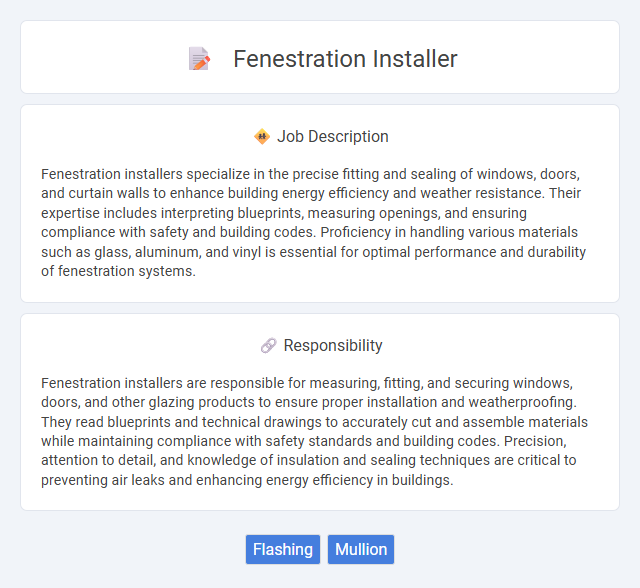 Fenestration Installer

Job Description

Fenestration installers specialize in the precise fitting and sealing of windows, doors, and curtain walls to enhance building energy efficiency and weather resistance. Their expertise includes interpreting blueprints, measuring openings, and ensuring compliance with safety and building codes. Proficiency in handling various materials such as glass, aluminum, and vinyl is essential for optimal performance and durability of fenestration systems.

Responsibility

Fenestration installers are responsible for measuring, fitting, and securing windows, doors, and other glazing products to ensure proper installation and weatherproofing. They read blueprints and technical drawings to accurately cut and assemble materials while maintaining compliance with safety standards and building codes. Precision, attention to detail, and knowledge of insulation and sealing techniques are critical to preventing air leaks and enhancing energy efficiency in buildings.

Flashing Mullion