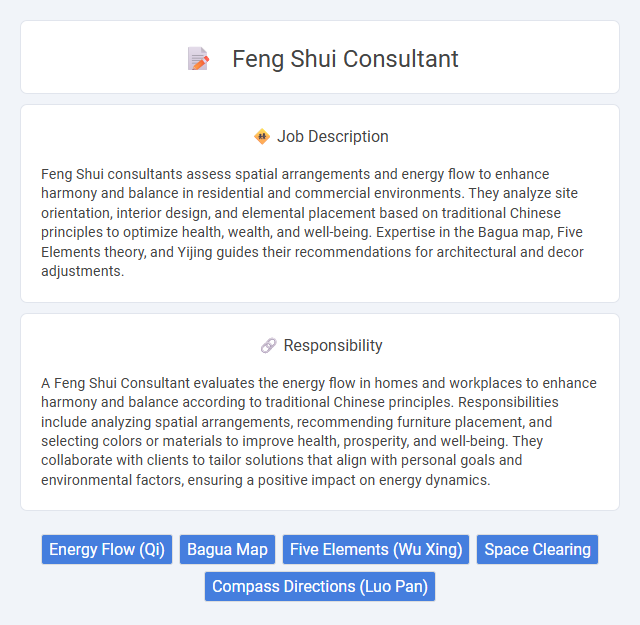 Feng Shui Consultant

Job Description

Feng Shui consultants assess spatial arrangements and energy flow to enhance harmony and balance in residential and commercial environments. They analyze site orientation, interior design, and elemental placement based on traditional Chinese principles to optimize health, wealth, and well-being. Expertise in the Bagua map, Five Elements theory, and Yijing guides their recommendations for architectural and decor adjustments.

Responsibility

A Feng Shui Consultant evaluates the energy flow in homes and workplaces to enhance harmony and balance according to traditional Chinese principles. Responsibilities include analyzing spatial arrangements, recommending furniture placement, and selecting colors or materials to improve health, prosperity, and well-being. They collaborate with clients to tailor solutions that align with personal goals and environmental factors, ensuring a positive impact on energy dynamics.

Energy Flow (Qi) Bagua Map Five Elements (Wu Xing) Space Clearing Compass Directions (Luo Pan)