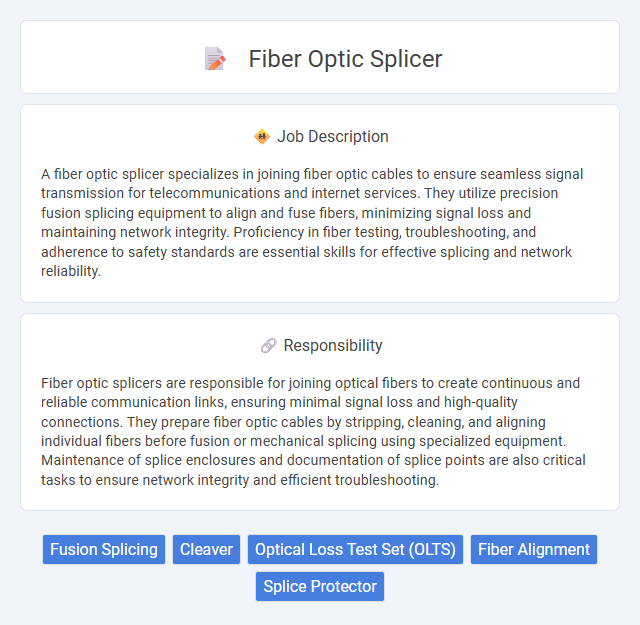 Fiber Optic Splicer

Job Description

A fiber optic splicer specializes in joining fiber optic cables to ensure seamless signal transmission for telecommunications and internet services. They utilize precision fusion splicing equipment to align and fuse fibers, minimizing signal loss and maintaining network integrity. Proficiency in fiber testing, troubleshooting, and adherence to safety standards are essential skills for effective splicing and network reliability.

Responsibility

Fiber optic splicers are responsible for joining optical fibers to create continuous and reliable communication links, ensuring minimal signal loss and high-quality connections. They prepare fiber optic cables by stripping, cleaning, and aligning individual fibers before fusion or mechanical splicing using specialized equipment. Maintenance of splice enclosures and documentation of splice points are also critical tasks to ensure network integrity and efficient troubleshooting.

Fusion Splicing
Cleaver
Optical Loss Test Set (OLTS)
Fiber Alignment
Splice Protector