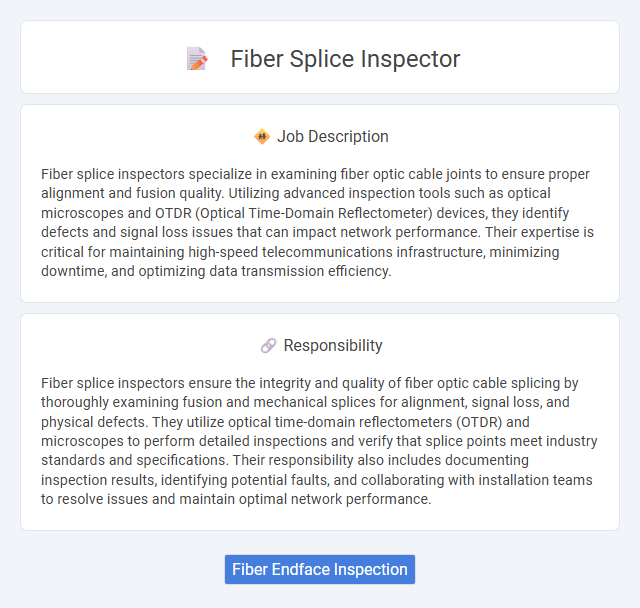 Fiber Splice Inspector

Job Description

Fiber splice inspectors specialize in examining fiber optic cable joints to ensure proper alignment and fusion quality. Utilizing advanced inspection tools such as optical microscopes and OTDR (Optical Time-Domain Reflectometer) devices, they identify defects and signal loss issues that can impact network performance. Their expertise is critical for maintaining high-speed telecommunications infrastructure, minimizing downtime, and optimizing data transmission efficiency.

Responsibility

Fiber splice inspectors ensure the integrity and quality of fiber optic cable splicing by thoroughly examining fusion and mechanical splices for alignment, signal loss, and physical defects. They utilize optical time-domain reflectometers (OTDR) and microscopes to perform detailed inspections and verify that splice points meet industry standards and specifications. Their responsibility also includes documenting inspection results, identifying potential faults, and collaborating with installation teams to resolve issues and maintain optimal network performance.

Fiber Endface Inspection