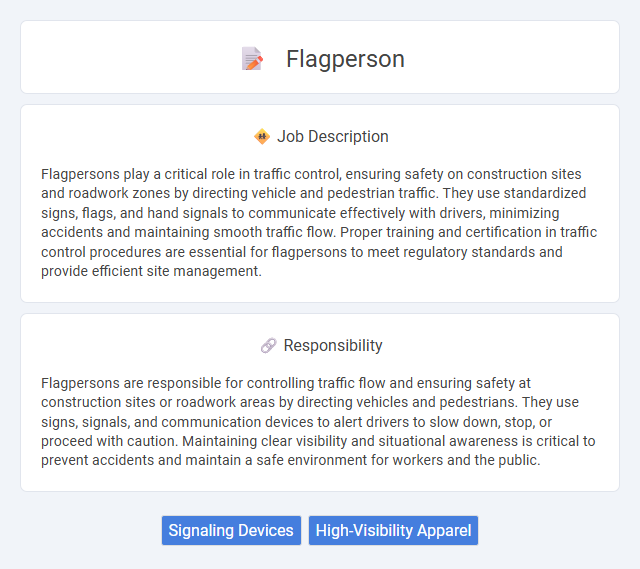 Flagperson

Job Description

Flagpersons play a critical role in traffic control, ensuring safety on construction sites and roadwork zones by directing vehicle and pedestrian traffic. They use standardized signs, flags, and hand signals to communicate effectively with drivers, minimizing accidents and maintaining smooth traffic flow. Proper training and certification in traffic control procedures are essential for flagpersons to meet regulatory standards and provide efficient site management.

Responsibility

Flagpersons are responsible for controlling traffic flow and ensuring safety at construction sites or roadwork areas by directing vehicles and pedestrians. They use signs, signals, and communication devices to alert drivers to slow down, stop, or proceed with caution. Maintaining clear visibility and situational awareness is critical to prevent accidents and maintain a safe environment for workers and the public.

Signaling Devices

High-Visibility Apparel