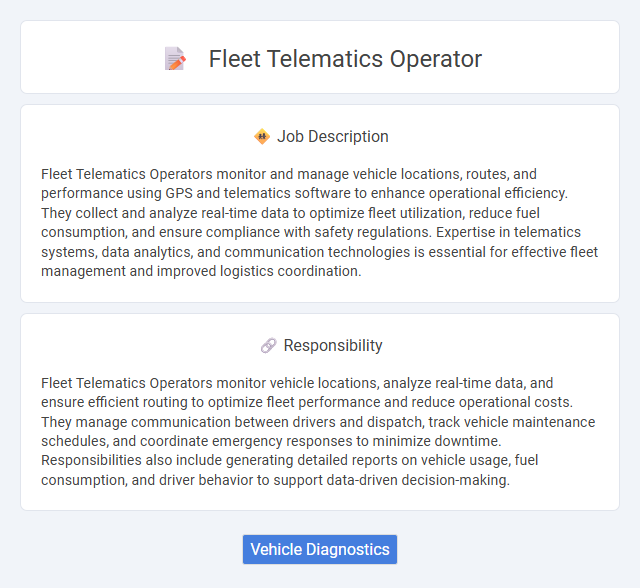 Fleet Telematics Operator

Job Description

Fleet Telematics Operators monitor and manage vehicle locations, routes, and performance using GPS and telematics software to enhance operational efficiency. They collect and analyze real-time data to optimize fleet utilization, reduce fuel consumption, and ensure compliance with safety regulations. Expertise in telematics systems, data analytics, and communication technologies is essential for effective fleet management and improved logistics coordination.

Responsibility

Fleet Telematics Operators monitor vehicle locations, analyze real-time data, and ensure efficient routing to optimize fleet performance and reduce operational costs. They manage communication between drivers and dispatch, track vehicle maintenance schedules, and coordinate emergency responses to minimize downtime. Responsibilities also include generating detailed reports on vehicle usage, fuel consumption, and driver behavior to support data-driven decision-making.

Vehicle Diagnostics