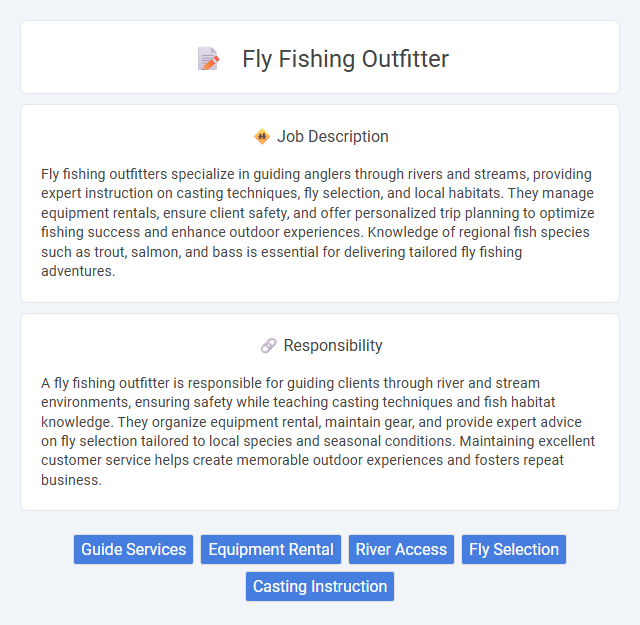 Fly Fishing Outfitter

Job Description

Fly fishing outfitters specialize in guiding anglers through rivers and streams, providing expert instruction on casting techniques, fly selection, and local habitats. They manage equipment rentals, ensure client safety, and offer personalized trip planning to optimize fishing success and enhance outdoor experiences. Knowledge of regional fish species such as trout, salmon, and bass is essential for delivering tailored fly fishing adventures.

Responsibility

A fly fishing outfitter is responsible for guiding clients through river and stream environments, ensuring safety while teaching casting techniques and fish habitat knowledge. They organize equipment rental, maintain gear, and provide expert advice on fly selection tailored to local species and seasonal conditions. Maintaining excellent customer service helps create memorable outdoor experiences and fosters repeat business.

Guide Services
Equipment Rental
River Access
Fly Selection
Casting Instruction