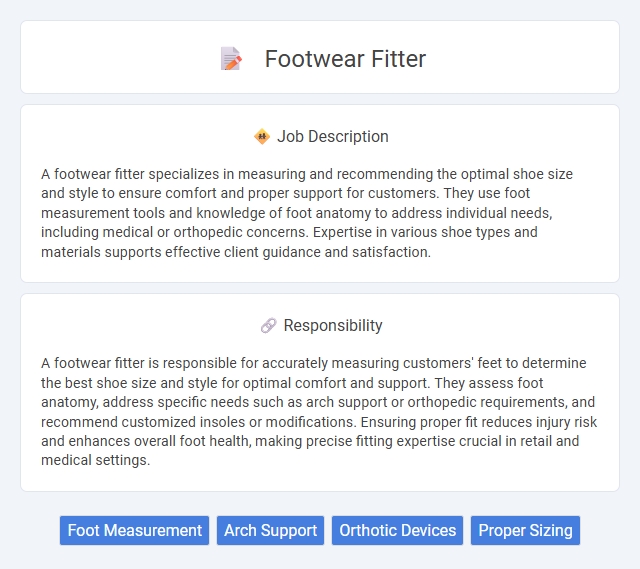 Footwear Fitter

Job Description

A footwear fitter specializes in measuring and recommending the optimal shoe size and style to ensure comfort and proper support for customers. They use foot measurement tools and knowledge of foot anatomy to address individual needs, including medical or orthopedic concerns. Expertise in various shoe types and materials supports effective client guidance and satisfaction.

Responsibility

A footwear fitter is responsible for accurately measuring customers' feet to determine the best shoe size and style for optimal comfort and support. They assess foot anatomy, address specific needs such as arch support or orthopedic requirements, and recommend customized insoles or modifications. Ensuring proper fit reduces injury risk and enhances overall foot health, making precise fitting expertise crucial in retail and medical settings.

Foot Measurement
Arch Support
Orthotic Devices
Proper Sizing