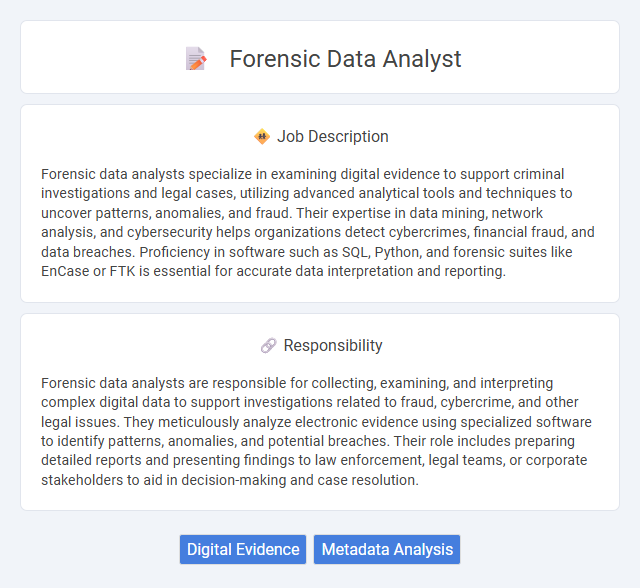 Forensic Data Analyst

Job Description

Forensic data analysts specialize in examining digital evidence to support criminal investigations and legal cases, utilizing advanced analytical tools and techniques to uncover patterns, anomalies, and fraud. Their expertise in data mining, network analysis, and cybersecurity helps organizations detect cybercrimes, financial fraud, and data breaches. Proficiency in software such as SQL, Python, and forensic suites like EnCase or FTK is essential for accurate data interpretation and reporting.

Responsibility

Forensic data analysts are responsible for collecting, examining, and interpreting complex digital data to support investigations related to fraud, cybercrime, and other legal issues. They meticulously analyze electronic evidence using specialized software to identify patterns, anomalies, and potential breaches. Their role includes preparing detailed reports and presenting findings to law enforcement, legal teams, or corporate stakeholders to aid in decision-making and case resolution.

Digital Evidence Metadata Analysis