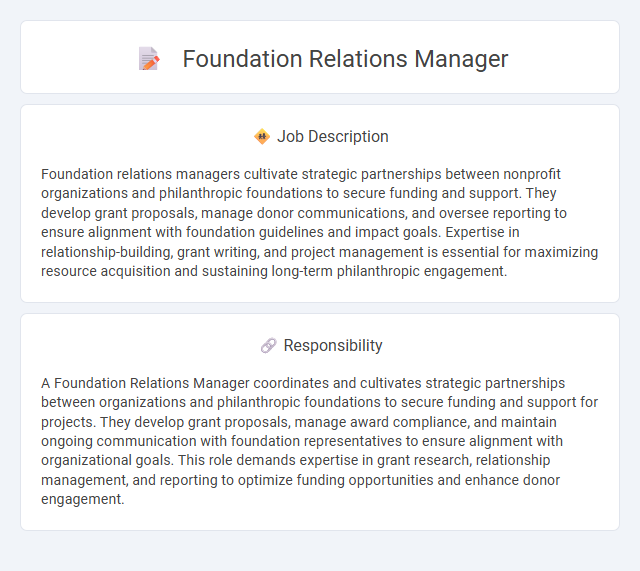 Foundation Relations Manager

Job Description

Foundation relations managers cultivate strategic partnerships between nonprofit organizations and philanthropic foundations to secure funding and support. They develop grant proposals, manage donor communications, and oversee reporting to ensure alignment with foundation guidelines and impact goals. Expertise in relationship-building, grant writing, and project management is essential for maximizing resource acquisition and sustaining long-term philanthropic engagement.

Responsibility

A Foundation Relations Manager coordinates and cultivates strategic partnerships between organizations and philanthropic foundations to secure funding and support for projects. They develop grant proposals, manage award compliance, and maintain ongoing communication with foundation representatives to ensure alignment with organizational goals. This role demands expertise in grant research, relationship management, and reporting to optimize funding opportunities and enhance donor engagement.