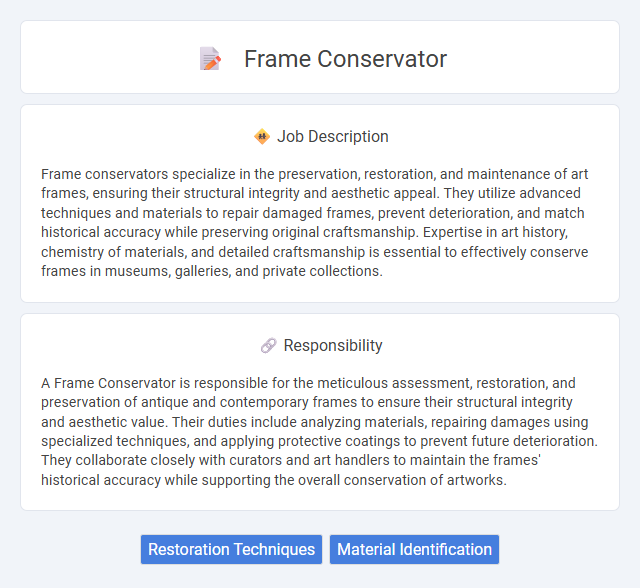 Frame Conservator

Job Description

Frame conservators specialize in the preservation, restoration, and maintenance of art frames, ensuring their structural integrity and aesthetic appeal. They utilize advanced techniques and materials to repair damaged frames, prevent deterioration, and match historical accuracy while preserving original craftsmanship. Expertise in art history, chemistry of materials, and detailed craftsmanship is essential to effectively conserve frames in museums, galleries, and private collections.

Responsibility

A Frame Conservator is responsible for the meticulous assessment, restoration, and preservation of antique and contemporary frames to ensure their structural integrity and aesthetic value. Their duties include analyzing materials, repairing damages using specialized techniques, and applying protective coatings to prevent future deterioration. They collaborate closely with curators and art handlers to maintain the frames' historical accuracy while supporting the overall conservation of artworks.

Restoration Techniques
Material Identification