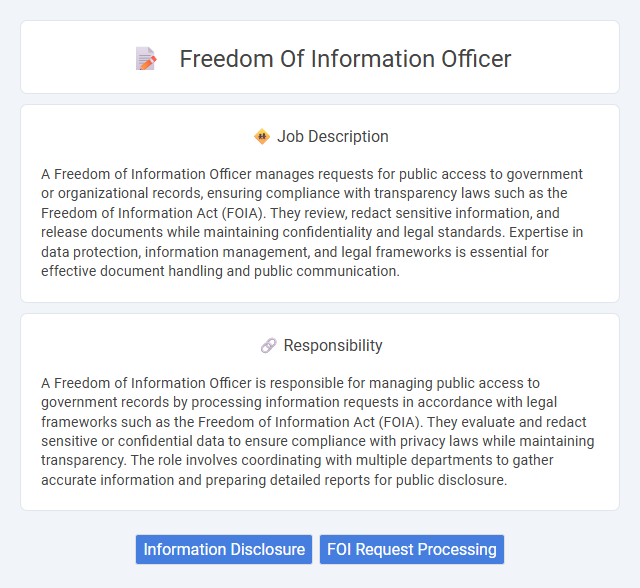 Freedom Of Information Officer

Job Description

A Freedom of Information Officer manages requests for public access to government or organizational records, ensuring compliance with transparency laws such as the Freedom of Information Act (FOIA). They review, redact sensitive information, and release documents while maintaining confidentiality and legal standards. Expertise in data protection, information management, and legal frameworks is essential for effective document handling and public communication.

Responsibility

A Freedom of Information Officer is responsible for managing public access to government records by processing information requests in accordance with legal frameworks such as the Freedom of Information Act (FOIA). They evaluate and redact sensitive or confidential data to ensure compliance with privacy laws while maintaining transparency. The role involves coordinating with multiple departments to gather accurate information and preparing detailed reports for public disclosure.

Information Disclosure

FOI Request Processing