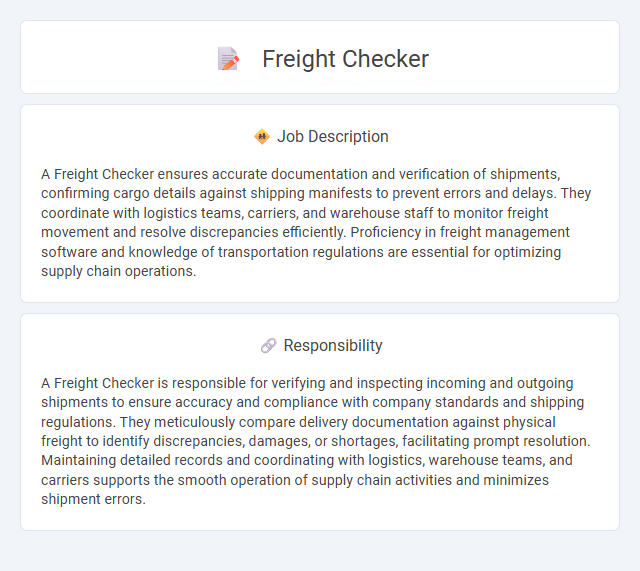 Freight Checker

Job Description

A Freight Checker ensures accurate documentation and verification of shipments, confirming cargo details against shipping manifests to prevent errors and delays. They coordinate with logistics teams, carriers, and warehouse staff to monitor freight movement and resolve discrepancies efficiently. Proficiency in freight management software and knowledge of transportation regulations are essential for optimizing supply chain operations.

Responsibility

A Freight Checker is responsible for verifying and inspecting incoming and outgoing shipments to ensure accuracy and compliance with company standards and shipping regulations. They meticulously compare delivery documentation against physical freight to identify discrepancies, damages, or shortages, facilitating prompt resolution. Maintaining detailed records and coordinating with logistics, warehouse teams, and carriers supports the smooth operation of supply chain activities and minimizes shipment errors.