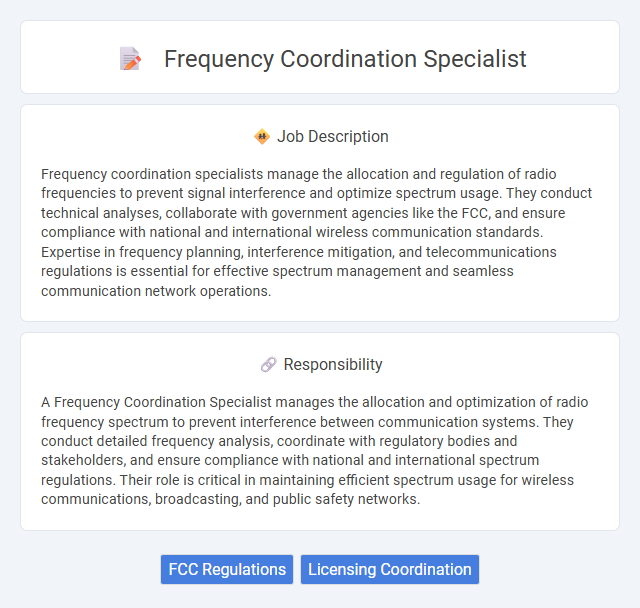 Frequency Coordination Specialist

Job Description

Frequency coordination specialists manage the allocation and regulation of radio frequencies to prevent signal interference and optimize spectrum usage. They conduct technical analyses, collaborate with government agencies like the FCC, and ensure compliance with national and international wireless communication standards. Expertise in frequency planning, interference mitigation, and telecommunications regulations is essential for effective spectrum management and seamless communication network operations.

Responsibility

A Frequency Coordination Specialist manages the allocation and optimization of radio frequency spectrum to prevent interference between communication systems. They conduct detailed frequency analysis, coordinate with regulatory bodies and stakeholders, and ensure compliance with national and international spectrum regulations. Their role is critical in maintaining efficient spectrum usage for wireless communications, broadcasting, and public safety networks.

FCC Regulations

Licensing Coordination