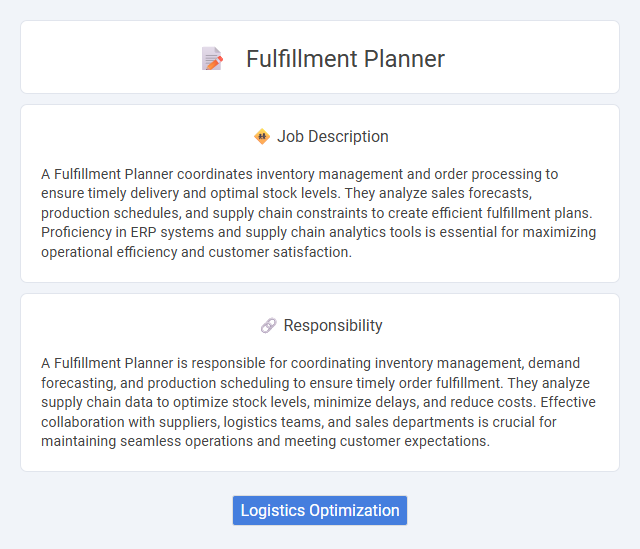 Fulfillment Planner

Job Description

A Fulfillment Planner coordinates inventory management and order processing to ensure timely delivery and optimal stock levels. They analyze sales forecasts, production schedules, and supply chain constraints to create efficient fulfillment plans. Proficiency in ERP systems and supply chain analytics tools is essential for maximizing operational efficiency and customer satisfaction.

Responsibility

A Fulfillment Planner is responsible for coordinating inventory management, demand forecasting, and production scheduling to ensure timely order fulfillment. They analyze supply chain data to optimize stock levels, minimize delays, and reduce costs. Effective collaboration with suppliers, logistics teams, and sales departments is crucial for maintaining seamless operations and meeting customer expectations.

Logistics Optimization