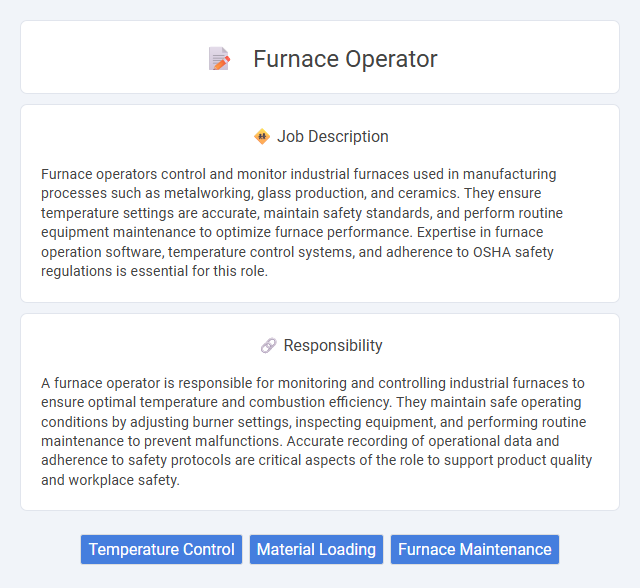 Furnace Operator

Job Description

Furnace operators control and monitor industrial furnaces used in manufacturing processes such as metalworking, glass production, and ceramics. They ensure temperature settings are accurate, maintain safety standards, and perform routine equipment maintenance to optimize furnace performance. Expertise in furnace operation software, temperature control systems, and adherence to OSHA safety regulations is essential for this role.

Responsibility

A furnace operator is responsible for monitoring and controlling industrial furnaces to ensure optimal temperature and combustion efficiency. They maintain safe operating conditions by adjusting burner settings, inspecting equipment, and performing routine maintenance to prevent malfunctions. Accurate recording of operational data and adherence to safety protocols are critical aspects of the role to support product quality and workplace safety.

Temperature Control
Material Loading
Furnace Maintenance