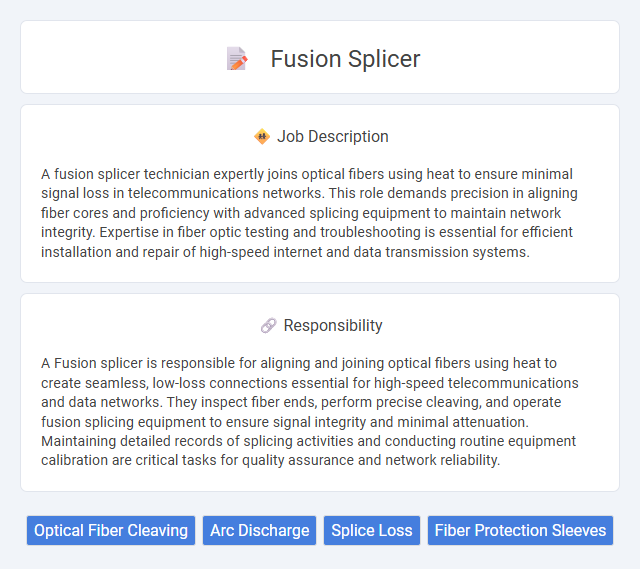 Fusion Splicer

Job Description

A fusion splicer technician expertly joins optical fibers using heat to ensure minimal signal loss in telecommunications networks. This role demands precision in aligning fiber cores and proficiency with advanced splicing equipment to maintain network integrity. Expertise in fiber optic testing and troubleshooting is essential for efficient installation and repair of high-speed internet and data transmission systems.

Responsibility

A Fusion splicer is responsible for aligning and joining optical fibers using heat to create seamless, low-loss connections essential for high-speed telecommunications and data networks. They inspect fiber ends, perform precise cleaving, and operate fusion splicing equipment to ensure signal integrity and minimal attenuation. Maintaining detailed records of splicing activities and conducting routine equipment calibration are critical tasks for quality assurance and network reliability.

Optical Fiber Cleaving
Arc Discharge
Splice Loss
Fiber Protection Sleeves