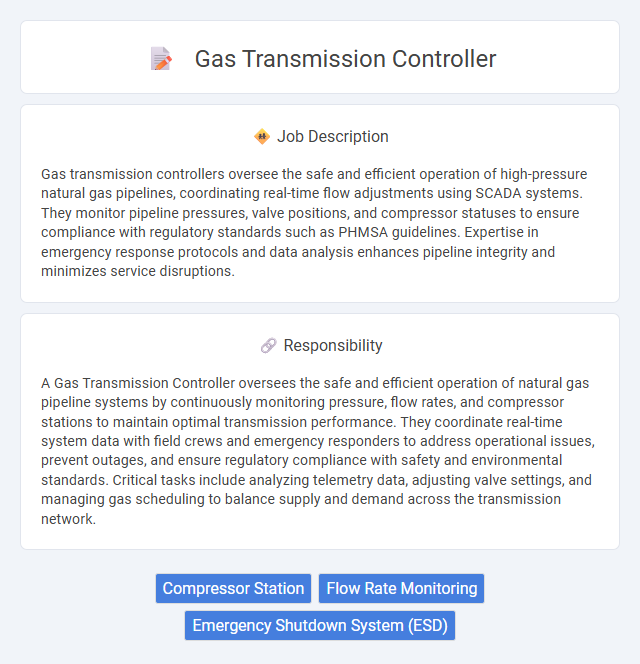 Gas Transmission Controller

Job Description

Gas transmission controllers oversee the safe and efficient operation of high-pressure natural gas pipelines, coordinating real-time flow adjustments using SCADA systems. They monitor pipeline pressures, valve positions, and compressor statuses to ensure compliance with regulatory standards such as PHMSA guidelines. Expertise in emergency response protocols and data analysis enhances pipeline integrity and minimizes service disruptions.

Responsibility

A Gas Transmission Controller oversees the safe and efficient operation of natural gas pipeline systems by continuously monitoring pressure, flow rates, and compressor stations to maintain optimal transmission performance. They coordinate real-time system data with field crews and emergency responders to address operational issues, prevent outages, and ensure regulatory compliance with safety and environmental standards. Critical tasks include analyzing telemetry data, adjusting valve settings, and managing gas scheduling to balance supply and demand across the transmission network.

Compressor Station
Flow Rate Monitoring
Emergency Shutdown System (ESD)