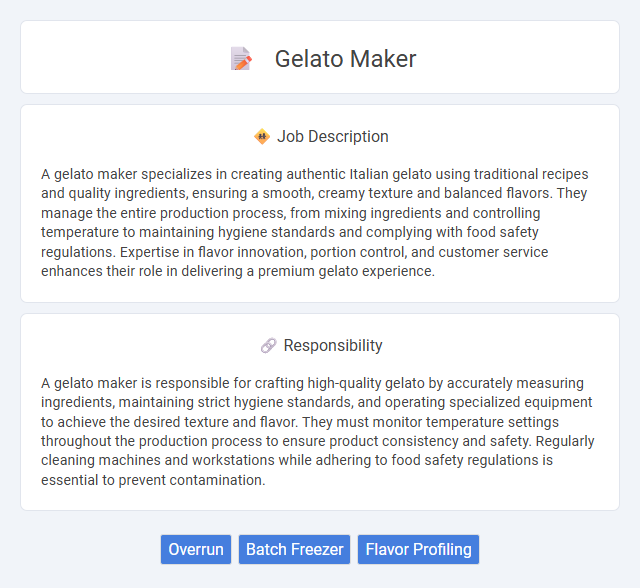 Gelato Maker

Job Description

A gelato maker specializes in creating authentic Italian gelato using traditional recipes and quality ingredients, ensuring a smooth, creamy texture and balanced flavors. They manage the entire production process, from mixing ingredients and controlling temperature to maintaining hygiene standards and complying with food safety regulations. Expertise in flavor innovation, portion control, and customer service enhances their role in delivering a premium gelato experience.

Responsibility

A gelato maker is responsible for crafting high-quality gelato by accurately measuring ingredients, maintaining strict hygiene standards, and operating specialized equipment to achieve the desired texture and flavor. They must monitor temperature settings throughout the production process to ensure product consistency and safety. Regularly cleaning machines and workstations while adhering to food safety regulations is essential to prevent contamination.

Overrun Batch Freezer Flavor Profiling