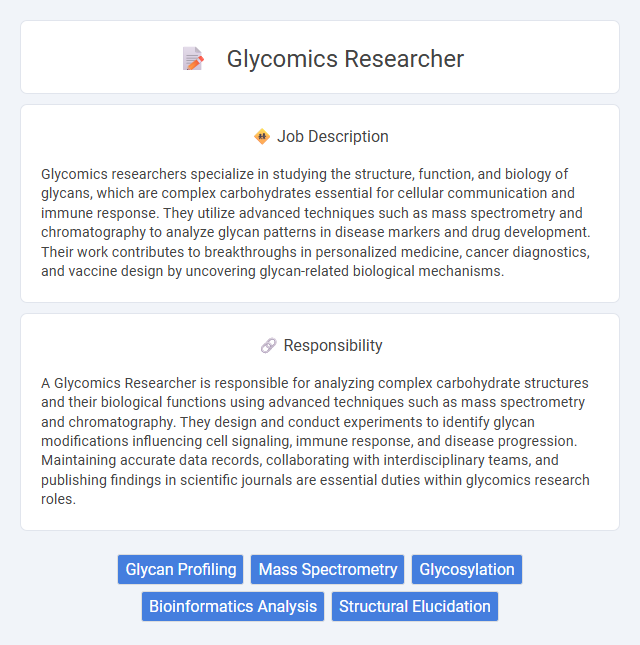 Glycomics Researcher

Job Description

Glycomics researchers specialize in studying the structure, function, and biology of glycans, which are complex carbohydrates essential for cellular communication and immune response. They utilize advanced techniques such as mass spectrometry and chromatography to analyze glycan patterns in disease markers and drug development. Their work contributes to breakthroughs in personalized medicine, cancer diagnostics, and vaccine design by uncovering glycan-related biological mechanisms.

Responsibility

A Glycomics Researcher is responsible for analyzing complex carbohydrate structures and their biological functions using advanced techniques such as mass spectrometry and chromatography. They design and conduct experiments to identify glycan modifications influencing cell signaling, immune response, and disease progression. Maintaining accurate data records, collaborating with interdisciplinary teams, and publishing findings in scientific journals are essential duties within glycomics research roles.

Glycan Profiling
Mass Spectrometry
Glycosylation
Bioinformatics Analysis
Structural Elucidation