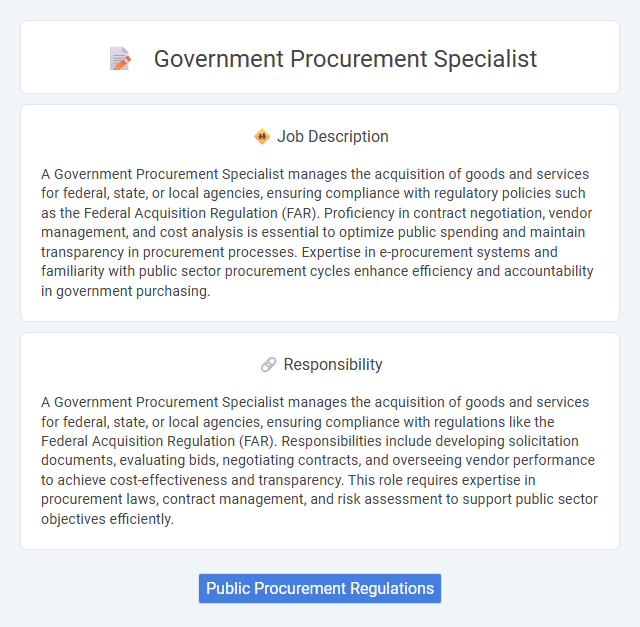 Government Procurement Specialist

Job Description

A Government Procurement Specialist manages the acquisition of goods and services for federal, state, or local agencies, ensuring compliance with regulatory policies such as the Federal Acquisition Regulation (FAR). Proficiency in contract negotiation, vendor management, and cost analysis is essential to optimize public spending and maintain transparency in procurement processes. Expertise in e-procurement systems and familiarity with public sector procurement cycles enhance efficiency and accountability in government purchasing.

Responsibility

A Government Procurement Specialist manages the acquisition of goods and services for federal, state, or local agencies, ensuring compliance with regulations like the Federal Acquisition Regulation (FAR). Responsibilities include developing solicitation documents, evaluating bids, negotiating contracts, and overseeing vendor performance to achieve cost-effectiveness and transparency. This role requires expertise in procurement laws, contract management, and risk assessment to support public sector objectives efficiently.

Public Procurement Regulations