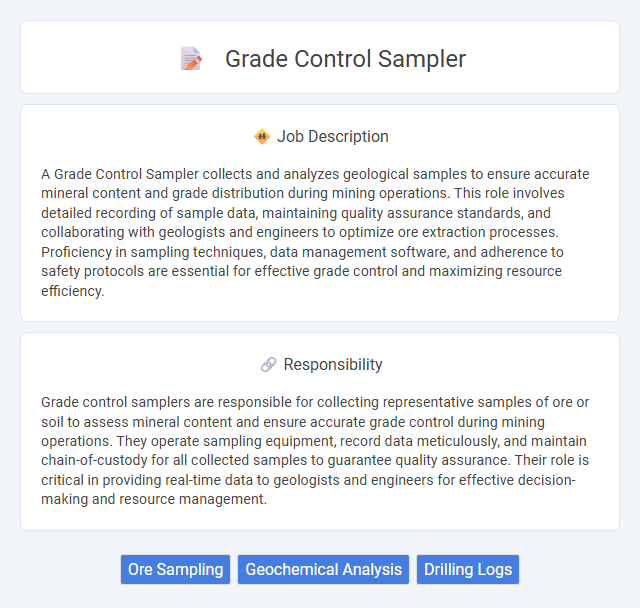 Grade Control Sampler

Job Description

A Grade Control Sampler collects and analyzes geological samples to ensure accurate mineral content and grade distribution during mining operations. This role involves detailed recording of sample data, maintaining quality assurance standards, and collaborating with geologists and engineers to optimize ore extraction processes. Proficiency in sampling techniques, data management software, and adherence to safety protocols are essential for effective grade control and maximizing resource efficiency.

Responsibility

Grade control samplers are responsible for collecting representative samples of ore or soil to assess mineral content and ensure accurate grade control during mining operations. They operate sampling equipment, record data meticulously, and maintain chain-of-custody for all collected samples to guarantee quality assurance. Their role is critical in providing real-time data to geologists and engineers for effective decision-making and resource management.

Ore Sampling Geochemical Analysis Drilling Logs