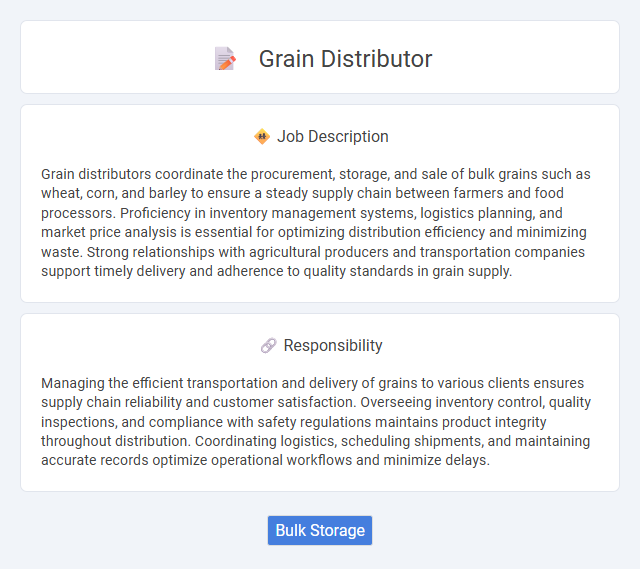 Grain Distributor

Job Description

Grain distributors coordinate the procurement, storage, and sale of bulk grains such as wheat, corn, and barley to ensure a steady supply chain between farmers and food processors. Proficiency in inventory management systems, logistics planning, and market price analysis is essential for optimizing distribution efficiency and minimizing waste. Strong relationships with agricultural producers and transportation companies support timely delivery and adherence to quality standards in grain supply.

Responsibility

Managing the efficient transportation and delivery of grains to various clients ensures supply chain reliability and customer satisfaction. Overseeing inventory control, quality inspections, and compliance with safety regulations maintains product integrity throughout distribution. Coordinating logistics, scheduling shipments, and maintaining accurate records optimize operational workflows and minimize delays.

Bulk Storage