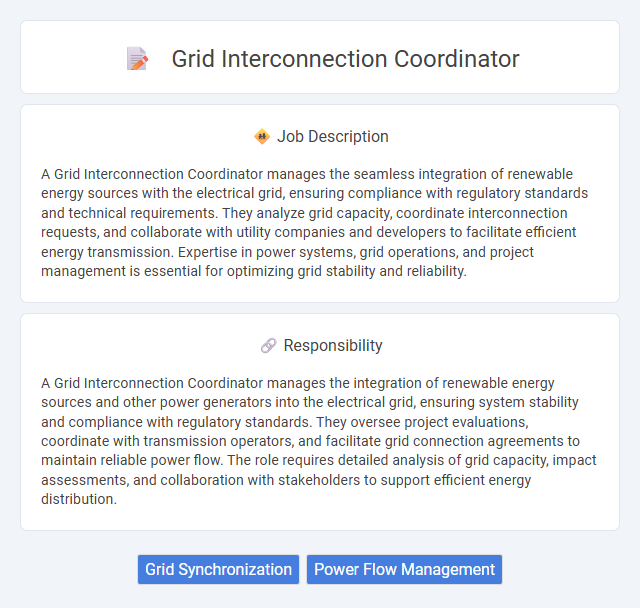 Grid Interconnection Coordinator

Job Description

A Grid Interconnection Coordinator manages the seamless integration of renewable energy sources with the electrical grid, ensuring compliance with regulatory standards and technical requirements. They analyze grid capacity, coordinate interconnection requests, and collaborate with utility companies and developers to facilitate efficient energy transmission. Expertise in power systems, grid operations, and project management is essential for optimizing grid stability and reliability.

Responsibility

A Grid Interconnection Coordinator manages the integration of renewable energy sources and other power generators into the electrical grid, ensuring system stability and compliance with regulatory standards. They oversee project evaluations, coordinate with transmission operators, and facilitate grid connection agreements to maintain reliable power flow. The role requires detailed analysis of grid capacity, impact assessments, and collaboration with stakeholders to support efficient energy distribution.

Grid Synchronization
Power Flow Management