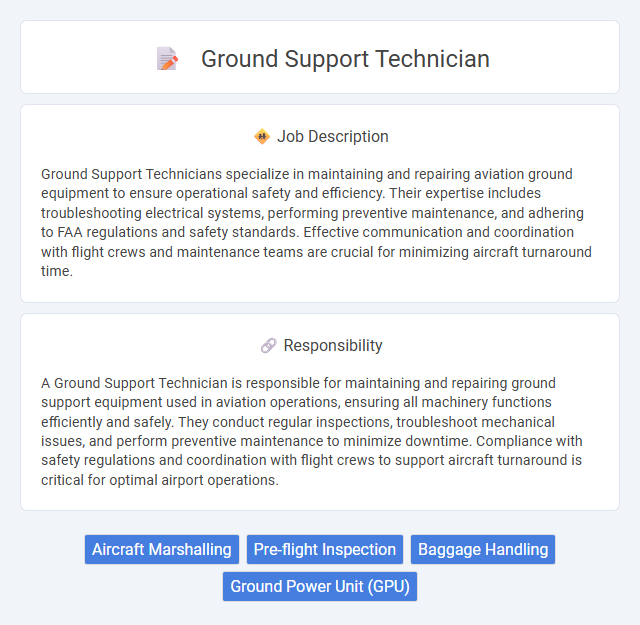 Ground Support Technician

Job Description

Ground Support Technicians specialize in maintaining and repairing aviation ground equipment to ensure operational safety and efficiency. Their expertise includes troubleshooting electrical systems, performing preventive maintenance, and adhering to FAA regulations and safety standards. Effective communication and coordination with flight crews and maintenance teams are crucial for minimizing aircraft turnaround time.

Responsibility

A Ground Support Technician is responsible for maintaining and repairing ground support equipment used in aviation operations, ensuring all machinery functions efficiently and safely. They conduct regular inspections, troubleshoot mechanical issues, and perform preventive maintenance to minimize downtime. Compliance with safety regulations and coordination with flight crews to support aircraft turnaround is critical for optimal airport operations.

Aircraft Marshalling
Pre-flight Inspection
Baggage Handling
Ground Power Unit (GPU)