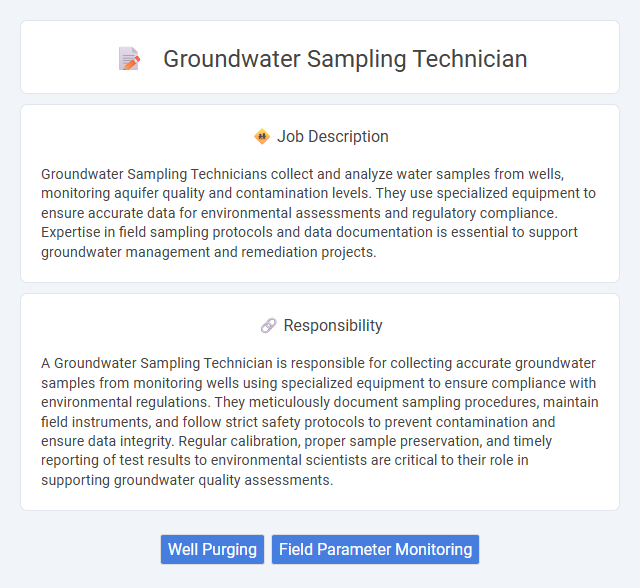 Groundwater Sampling Technician

Job Description

Groundwater Sampling Technicians collect and analyze water samples from wells, monitoring aquifer quality and contamination levels. They use specialized equipment to ensure accurate data for environmental assessments and regulatory compliance. Expertise in field sampling protocols and data documentation is essential to support groundwater management and remediation projects.

Responsibility

A Groundwater Sampling Technician is responsible for collecting accurate groundwater samples from monitoring wells using specialized equipment to ensure compliance with environmental regulations. They meticulously document sampling procedures, maintain field instruments, and follow strict safety protocols to prevent contamination and ensure data integrity. Regular calibration, proper sample preservation, and timely reporting of test results to environmental scientists are critical to their role in supporting groundwater quality assessments.

Well Purging

Field Parameter Monitoring