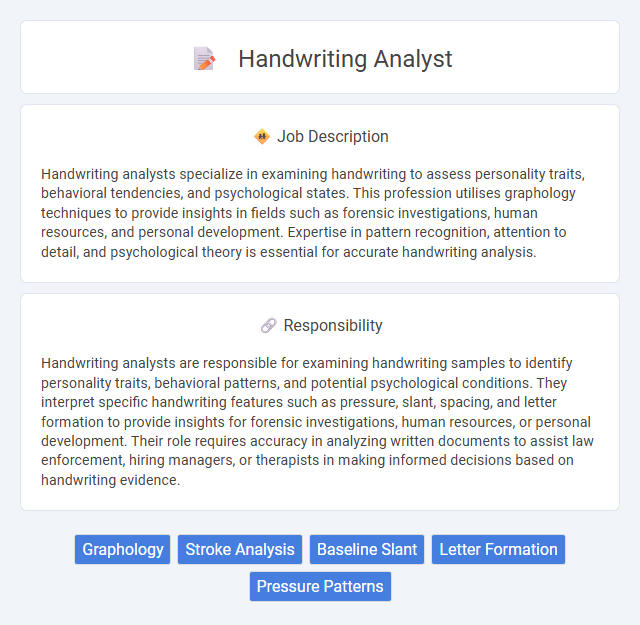 Handwriting Analyst

Job Description

Handwriting analysts specialize in examining handwriting to assess personality traits, behavioral tendencies, and psychological states. This profession utilises graphology techniques to provide insights in fields such as forensic investigations, human resources, and personal development. Expertise in pattern recognition, attention to detail, and psychological theory is essential for accurate handwriting analysis.

Responsibility

Handwriting analysts are responsible for examining handwriting samples to identify personality traits, behavioral patterns, and potential psychological conditions. They interpret specific handwriting features such as pressure, slant, spacing, and letter formation to provide insights for forensic investigations, human resources, or personal development. Their role requires accuracy in analyzing written documents to assist law enforcement, hiring managers, or therapists in making informed decisions based on handwriting evidence.

Graphology
Stroke Analysis
Baseline Slant
Letter Formation
Pressure Patterns