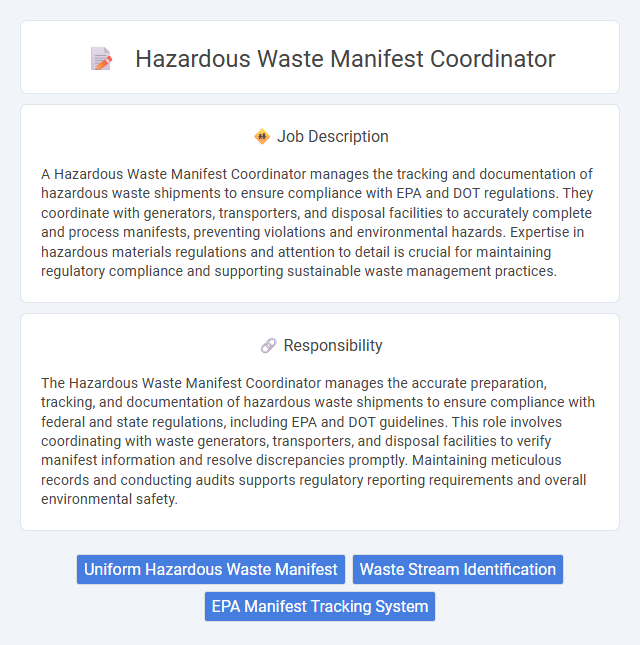 Hazardous Waste Manifest Coordinator

Job Description

A Hazardous Waste Manifest Coordinator manages the tracking and documentation of hazardous waste shipments to ensure compliance with EPA and DOT regulations. They coordinate with generators, transporters, and disposal facilities to accurately complete and process manifests, preventing violations and environmental hazards. Expertise in hazardous materials regulations and attention to detail is crucial for maintaining regulatory compliance and supporting sustainable waste management practices.

Responsibility

The Hazardous Waste Manifest Coordinator manages the accurate preparation, tracking, and documentation of hazardous waste shipments to ensure compliance with federal and state regulations, including EPA and DOT guidelines. This role involves coordinating with waste generators, transporters, and disposal facilities to verify manifest information and resolve discrepancies promptly. Maintaining meticulous records and conducting audits supports regulatory reporting requirements and overall environmental safety.

Uniform Hazardous Waste Manifest

Waste Stream Identification

EPA Manifest Tracking System