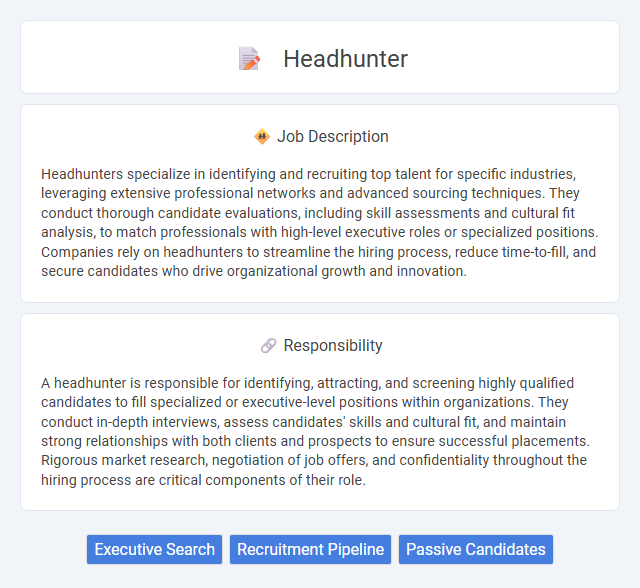 Headhunter

Job Description

Headhunters specialize in identifying and recruiting top talent for specific industries, leveraging extensive professional networks and advanced sourcing techniques. They conduct thorough candidate evaluations, including skill assessments and cultural fit analysis, to match professionals with high-level executive roles or specialized positions. Companies rely on headhunters to streamline the hiring process, reduce time-to-fill, and secure candidates who drive organizational growth and innovation.

Responsibility

A headhunter is responsible for identifying, attracting, and screening highly qualified candidates to fill specialized or executive-level positions within organizations. They conduct in-depth interviews, assess candidates' skills and cultural fit, and maintain strong relationships with both clients and prospects to ensure successful placements. Rigorous market research, negotiation of job offers, and confidentiality throughout the hiring process are critical components of their role.

Executive Search
Recruitment Pipeline
Passive Candidates