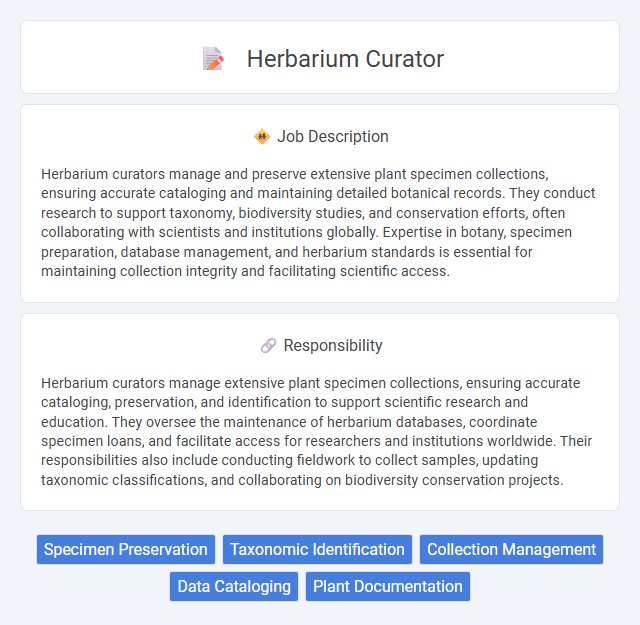 Herbarium Curator

Job Description

Herbarium curators manage and preserve extensive plant specimen collections, ensuring accurate cataloging and maintaining detailed botanical records. They conduct research to support taxonomy, biodiversity studies, and conservation efforts, often collaborating with scientists and institutions globally. Expertise in botany, specimen preparation, database management, and herbarium standards is essential for maintaining collection integrity and facilitating scientific access.

Responsibility

Herbarium curators manage extensive plant specimen collections, ensuring accurate cataloging, preservation, and identification to support scientific research and education. They oversee the maintenance of herbarium databases, coordinate specimen loans, and facilitate access for researchers and institutions worldwide. Their responsibilities also include conducting fieldwork to collect samples, updating taxonomic classifications, and collaborating on biodiversity conservation projects.

Specimen Preservation
Taxonomic Identification
Collection Management
Data Cataloging
Plant Documentation