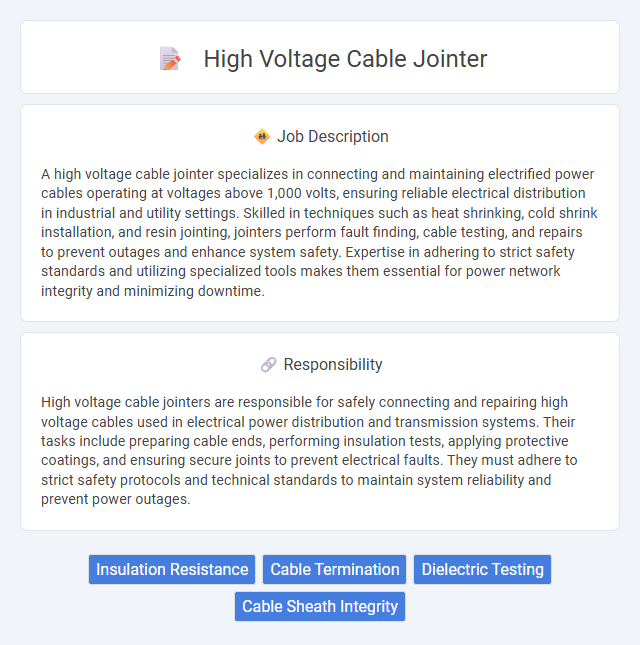 High Voltage Cable Jointer

Job Description

A high voltage cable jointer specializes in connecting and maintaining electrified power cables operating at voltages above 1,000 volts, ensuring reliable electrical distribution in industrial and utility settings. Skilled in techniques such as heat shrinking, cold shrink installation, and resin jointing, jointers perform fault finding, cable testing, and repairs to prevent outages and enhance system safety. Expertise in adhering to strict safety standards and utilizing specialized tools makes them essential for power network integrity and minimizing downtime.

Responsibility

High voltage cable jointers are responsible for safely connecting and repairing high voltage cables used in electrical power distribution and transmission systems. Their tasks include preparing cable ends, performing insulation tests, applying protective coatings, and ensuring secure joints to prevent electrical faults. They must adhere to strict safety protocols and technical standards to maintain system reliability and prevent power outages.

Insulation Resistance
Cable Termination
Dielectric Testing
Cable Sheath Integrity